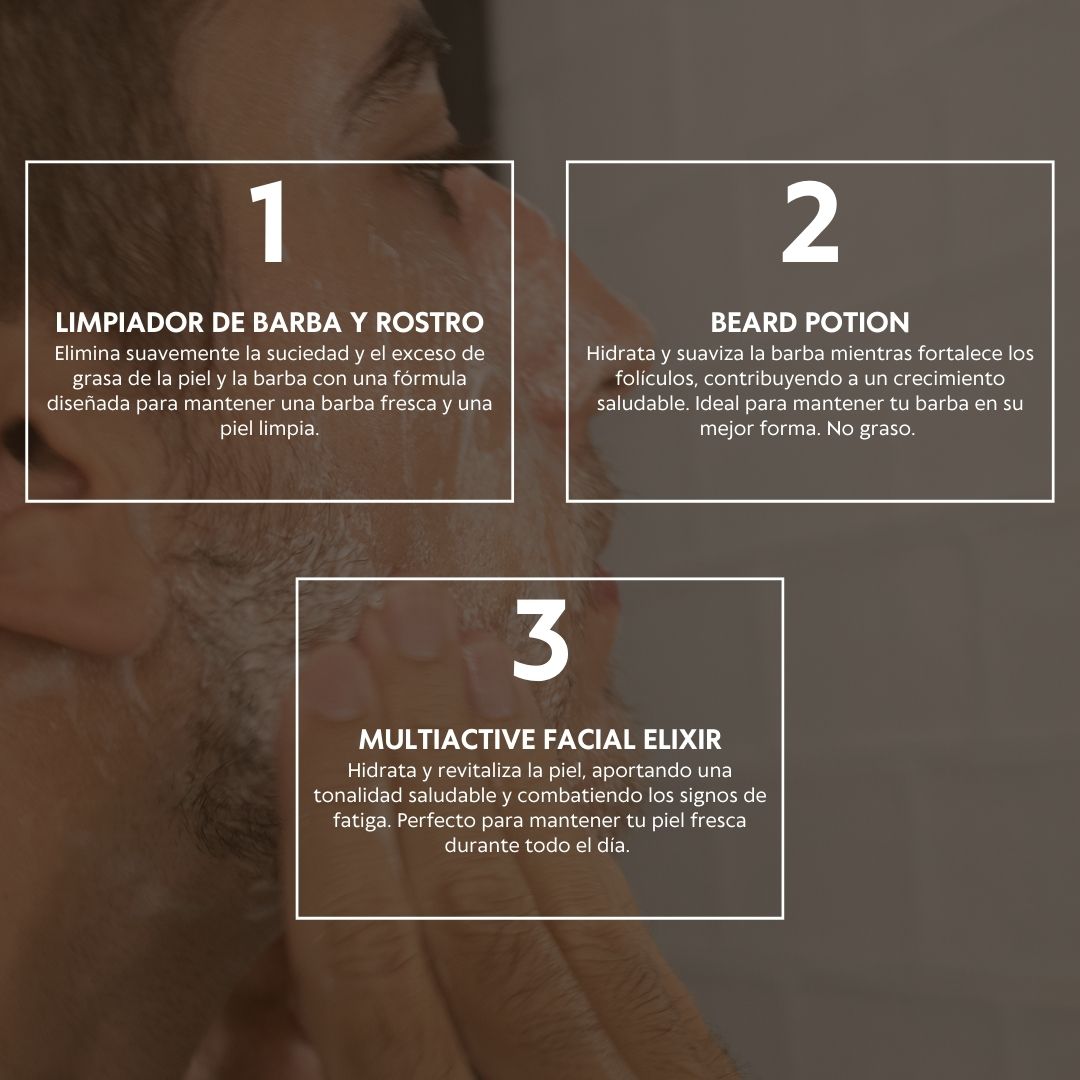 1

LIMPIADOR DE BARBA Y ROSTRO

Elimina suavemente la suciedad y el exceso de grasa de la piel y la barba con una fórmula diseñada para mantener una barba fresca y una piel limpia.

2

BEARD POTION

Hidrata y suaviza la barba mientras fortalece los folículos, contribuyendo a un crecimiento saludable. Ideal para mantener tu barba en su mejor forma. No graso.

3

MULTIACTIVE FACIAL ELIXIR

Hidrata y revitaliza la piel, aportando una tonalidad saludable y combatiendo los signos de fatiga. Perfecto para mantener tu piel fresca durante todo el día.